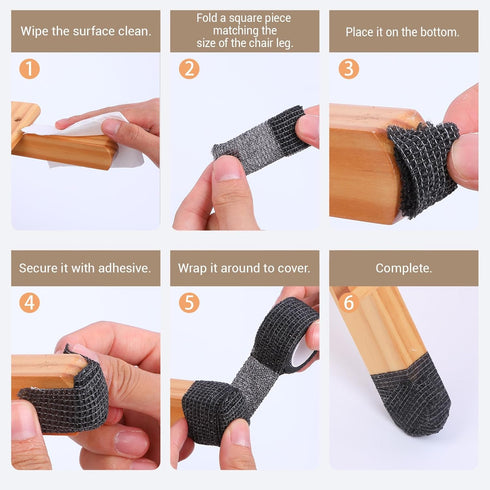 Wipe the surface clean.

1

Fold a square piece matching the size of the chair leg.

2

Place it on the bottom.

3

Secure it with adhesive.

4

Wrap it around to cover.

5

Complete.

6