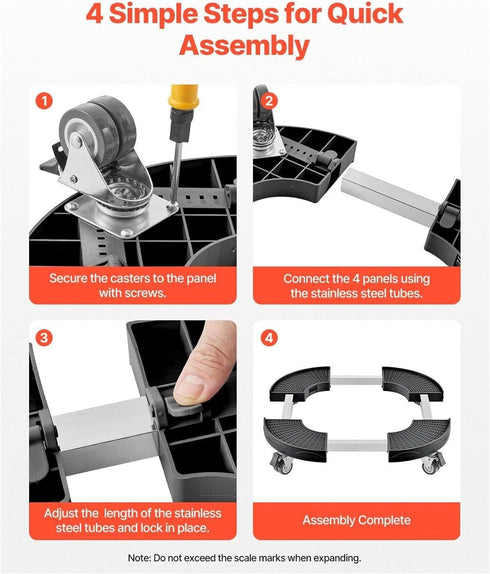 4 Simple Steps for Quick Assembly

1

Secure the casters to the panel with screws.

2

Connect the 4 panels using the stainless steel tubes.

3

Adjust the length of the stainless steel tubes and lock in place.

4

Assembly Complete

Note: Do not exceed the scale marks when expanding.