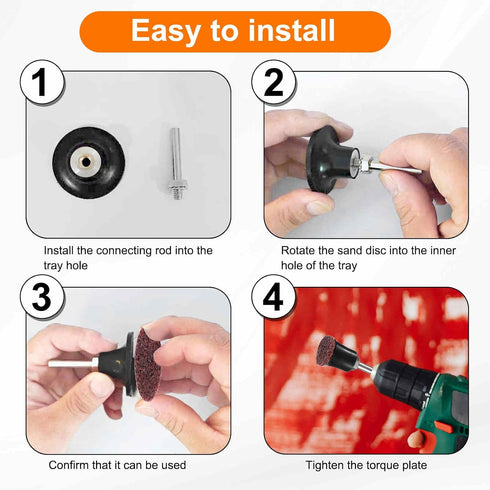 Easy to install

1

Install the connecting rod into the tray hole

2

Rotate the sand disc into the inner hole of the tray

3

Confirm that it can be used

4

Tighten the torque plate