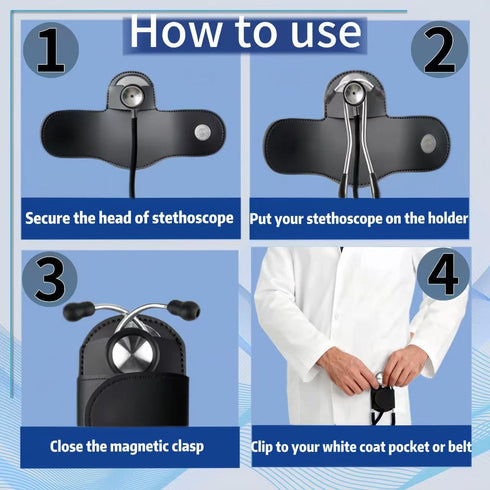 How to use

1

Secure the head of stethoscope

2

Put your stethoscope on the holder

3

Close the magnetic clasp

4

Clip to your white coat pocket or belt