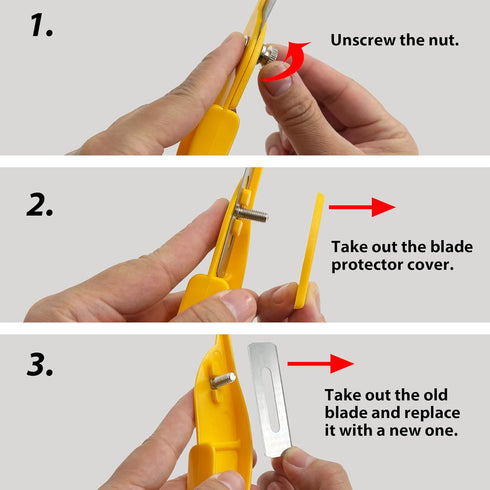 1.

Unscrew the nut.

2.

Take out the blade protector cover.

3.

Take out the old blade and replace it with a new one.