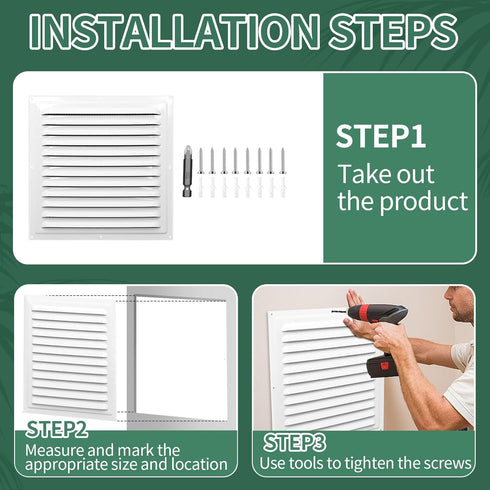 INSTALLATION STEPS

STEP1
Take out the product

STEP2
Measure and mark the appropriate size and location

STEP3
Use tools to tighten the screws