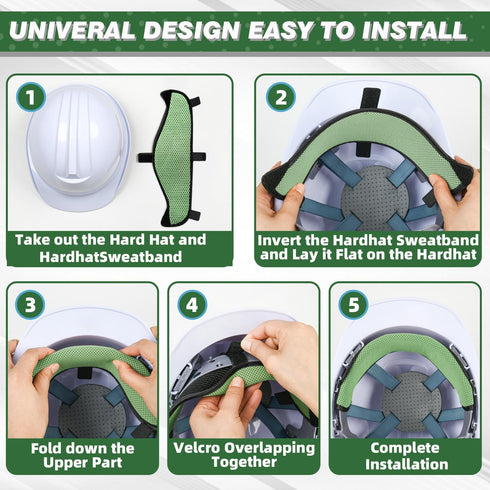 UNIVERAL DESIGN EASY TO INSTALL

1
Take out the Hard Hat and HardhatSweatband

2
Invert the Hardhat Sweatband and Lay it Flat on the Hardhat

3
Fold down the Upper Part

4
Velcro Overlapping Together

5
Complete Installation