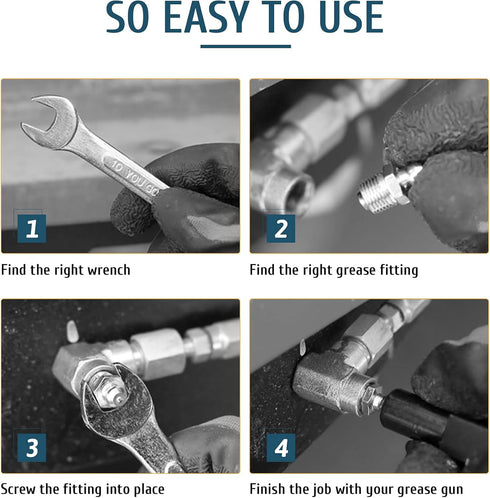 SO EASY TO USE

10 YOU GO

1

Find the right wrench

2

Find the right grease fitting

3

Screw the fitting into place

4

Finish the job with your grease gun