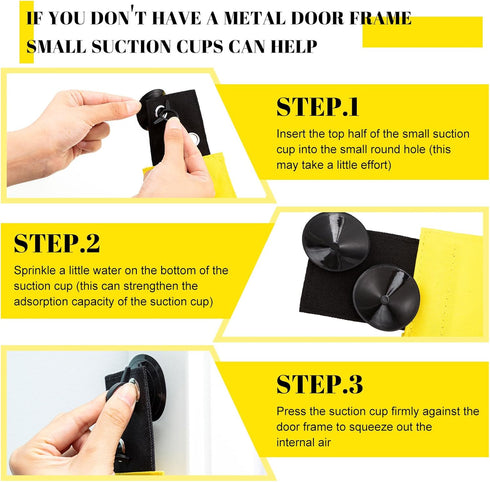 IF YOU DON'T HAVE A METAL DOOR FRAME
SMALL SUCTION CUPS CAN HELP

STEP.1
Insert the top half of the small suction cup into the small round hole (this may take a little effort)

STEP.2
Sprinkle a little water on the bottom of the suction cup (this can strengthen the adsorption capacity of the suction cup)

STEP.3
Press the suction cup firmly against the door frame to squeeze out the internal air