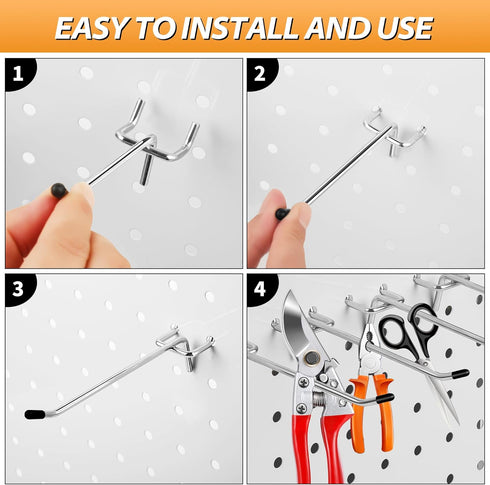 EASY TO INSTALL AND USE

1

2

3

4