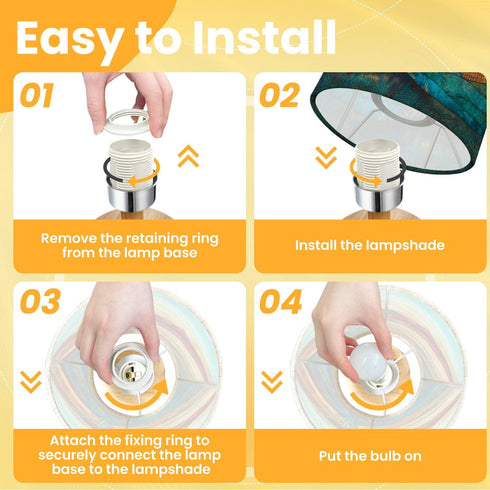 Easy to Install

01

Remove the retaining ring from the lamp base

02

Install the lampshade

03

Attach the fixing ring to securely connect the lamp base to the lampshade

04

Put the bulb on