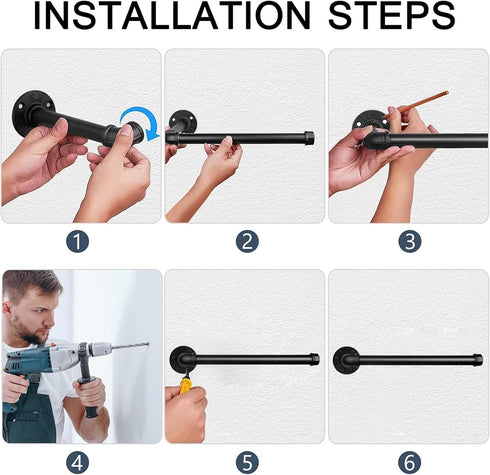 INSTALLATION STEPS

1

2

3

4

5

6