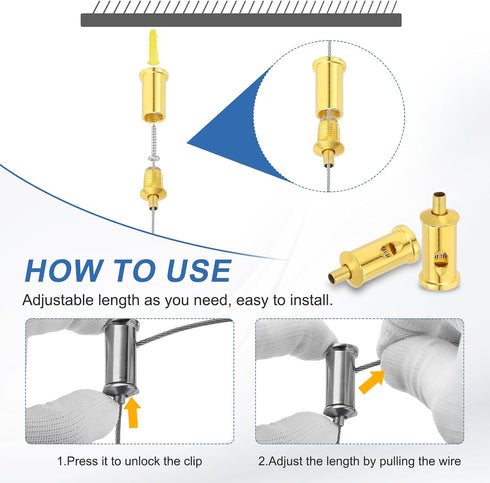 HOW TO USE

Adjustable length as you need, easy to install.

1.Press it to unlock the clip

2.Adjust the length by pulling the wire