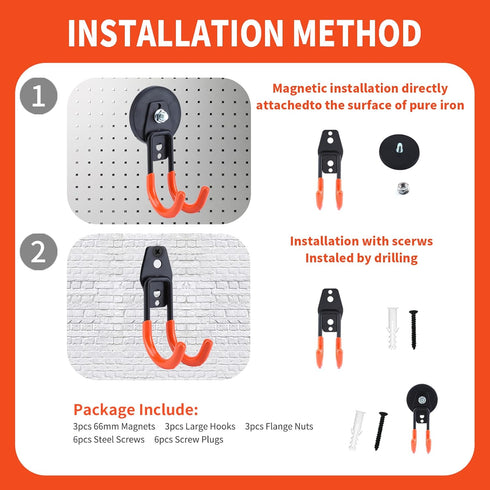 INSTALLATION METHOD

1

Magnetic installation directly attachedto the surface of pure iron

2

Installation with scerws
Instaled by drilling

Package Include:
3pcs 66mm Magnets 3pcs Large Hooks 3pcs Flange Nuts
6pcs Steel Screws 6pcs Screw Plugs