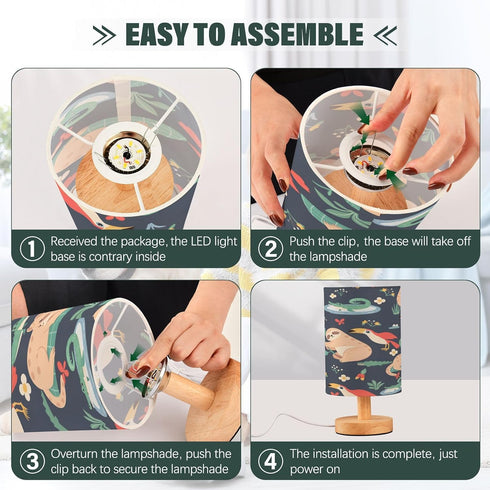 EASY TO ASSEMBLE

① Received the package, the LED light base is contrary inside

② Push the clip, the base will take off the lampshade

③ Overturn the lampshade, push the clip back to secure the lampshade

④ The installation is complete, just power on