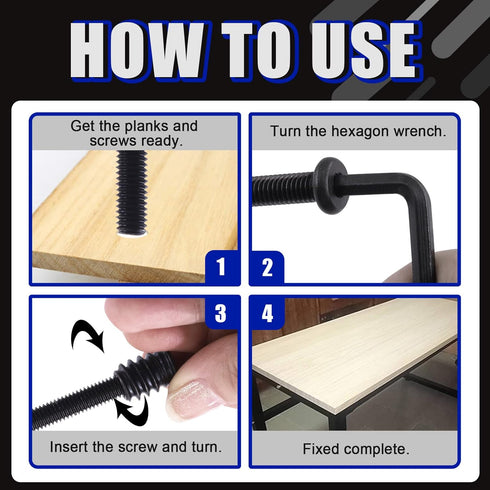 HOW TO USE

Get the planks and screws ready.

1

Turn the hexagon wrench.

2

3

Insert the screw and turn.

4

Fixed complete.