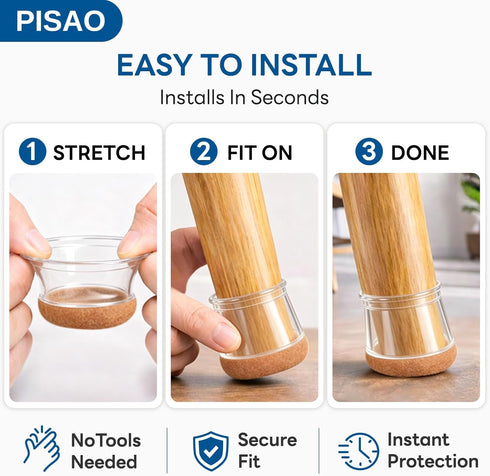 PISAO

EASY TO INSTALL

Installs In Seconds

1 STRETCH

2 FIT ON

3 DONE

NoTools Needed

Secure Fit

Instant Protection