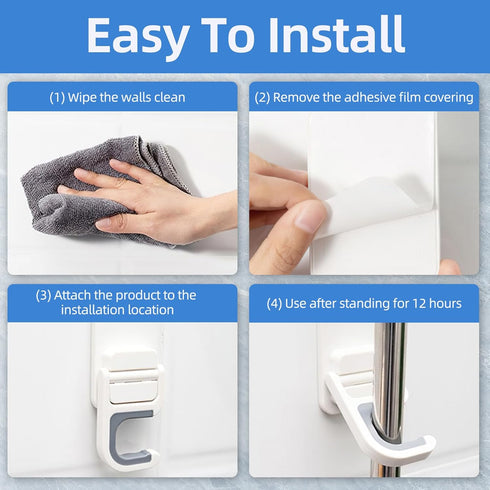 Easy To Install

(1) Wipe the walls clean

(2) Remove the adhesive film covering

(3) Attach the product to the installation location

(4) Use after standing for 12 hours