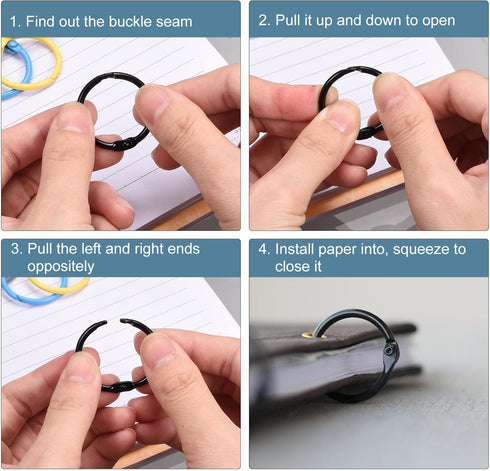 1. Find out the buckle seam

2. Pull it up and down to open

3. Pull the left and right ends oppositely

4. Install paper into, squeeze to close it