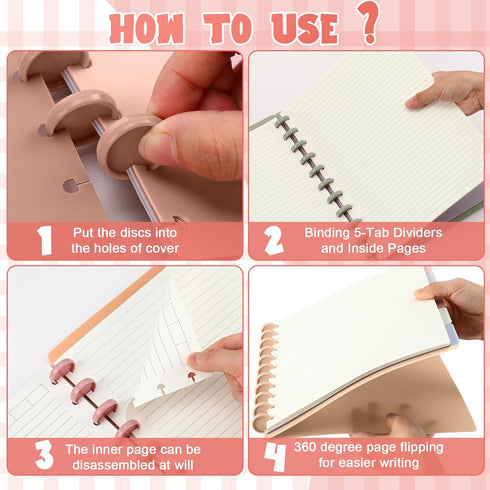 HOW TO USE ?

1 Put the discs into the holes of cover

2 Binding 5-Tab Dividers and Inside Pages

3 The inner page can be disassembled at will

4 360 degree page flipping for easier writing