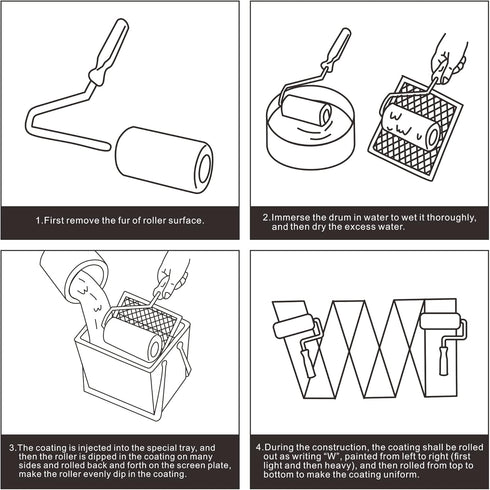 1.First remove the fur of roller surface.

2.Immerse the drum in water to wet it thoroughly, and then dry the excess water.

3.The coating is injected into the special tray, and then the roller is dipped in the coating on many sides and rolled back and forth on the screen plate, make the roller evenly dip in the coating.

4.During the construction, the coating shall be rolled out as writing "W", painted from left to right (first light and then heavy), and then rolled from top to bottom to make the coating uniform.