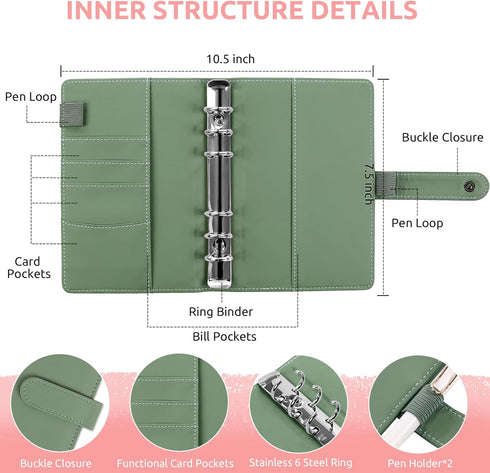 INNER STRUCTURE DETAILS

10.5 inch

Pen Loop

Buckle Closure

7.5 inch

Pen Loop

Card Pockets

Ring Binder

Bill Pockets

Buckle Closure

Functional Card Pockets

Stainless 6 Steel Ring

Pen Holder*2