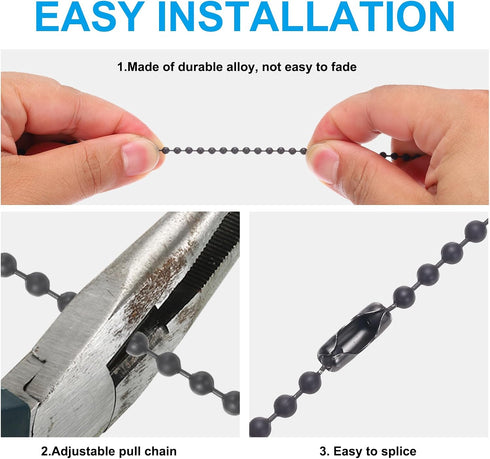 EASY INSTALLATION

1.Made of durable alloy, not easy to fade

2.Adjustable pull chain

3. Easy to splice