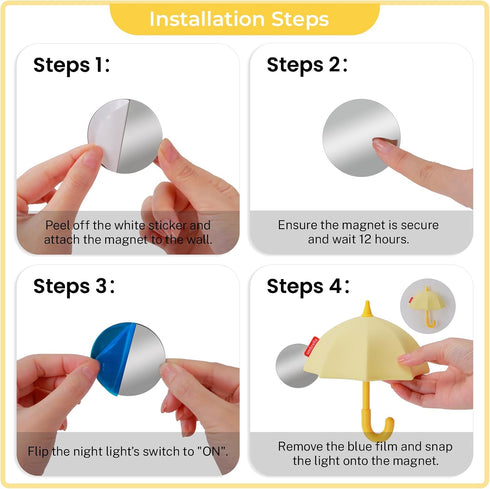 Installation Steps

Steps 1:

Peel off the white sticker and attach the magnet to the wall.

Steps 2:

Ensure the magnet is secure and wait 12 hours.

Steps 3:

Flip the night light's switch to "ON".

Steps 4:

Remove the blue film and snap the light onto the magnet.