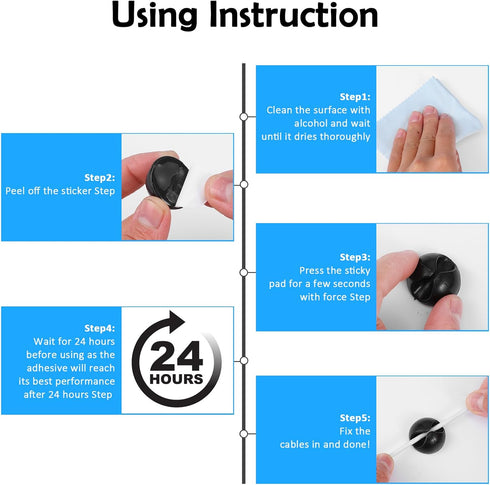 Using Instruction

Step1:
Clean the surface with alcohol and wait until it dries thoroughly

Step2:
Peel off the sticker Step

Step3:
Press the sticky pad for a few seconds with force Step

Step4:
Wait for 24 hours before using as the adhesive will reach its best performance after 24 hours Step

24
HOURS

Step5:
Fix the cables in and done!