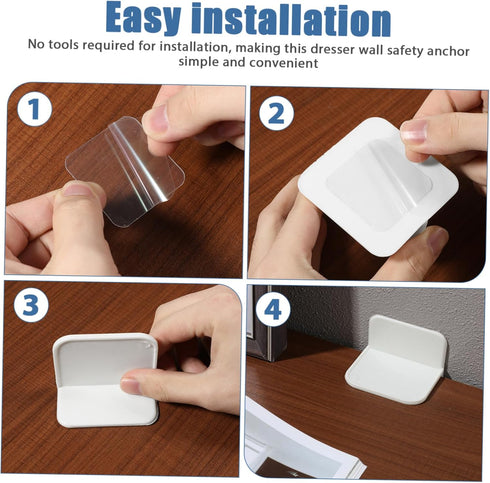 Easy installation

No tools required for installation, making this dresser wall safety anchor simple and convenient

1

2

3

4