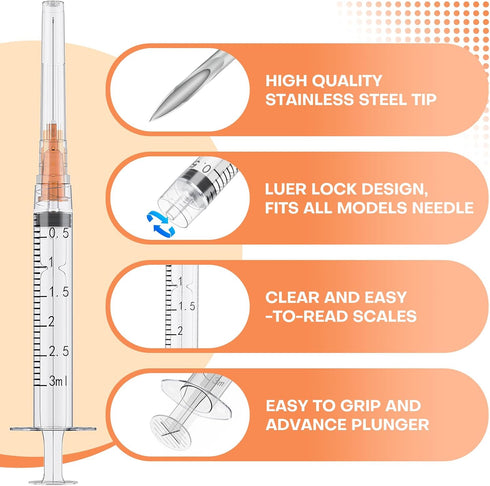 0.5
1
1.5
2
2.5
3ml

HIGH QUALITY STAINLESS STEEL TIP

LUER LOCK DESIGN, FITS ALL MODELS NEEDLE

1
1.5
2

CLEAR AND EASY -TO-READ SCALES

EASY TO GRIP AND ADVANCE PLUNGER