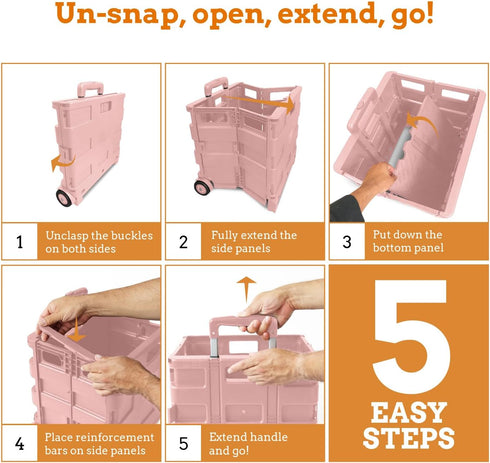 Un-snap, open, extend, go!

1 Unclasp the buckles on both sides

2 Fully extend the side panels

3 Put down the bottom panel

4 Place reinforcement bars on side panels

5 Extend handle and go!

5 EASY STEPS