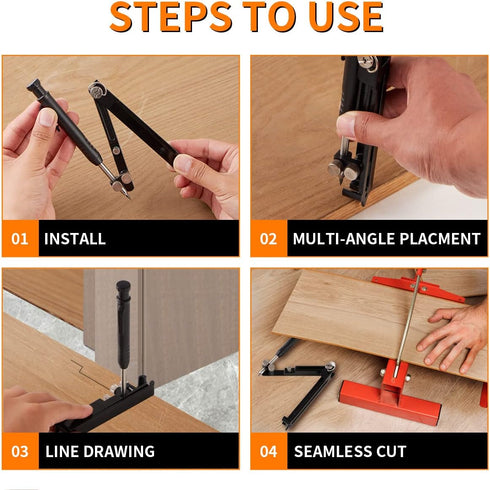 STEPS TO USE

01 INSTALL

02 MULTI-ANGLE PLACMENT

03 LINE DRAWING

04 SEAMLESS CUT