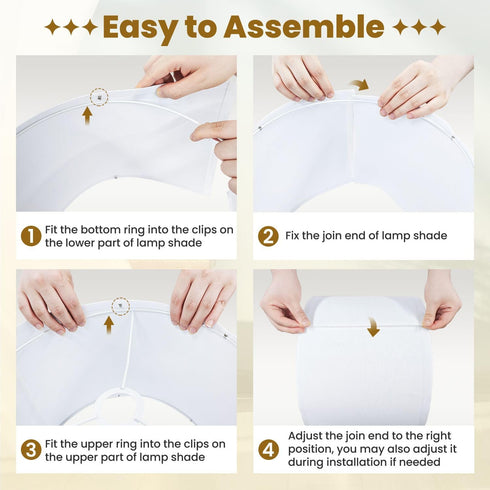 Easy to Assemble

1 Fit the bottom ring into the clips on the lower part of lamp shade

2 Fix the join end of lamp shade

3 Fit the upper ring into the clips on the upper part of lamp shade

4 Adjust the join end to the right position, you may also adjust it during installation if needed