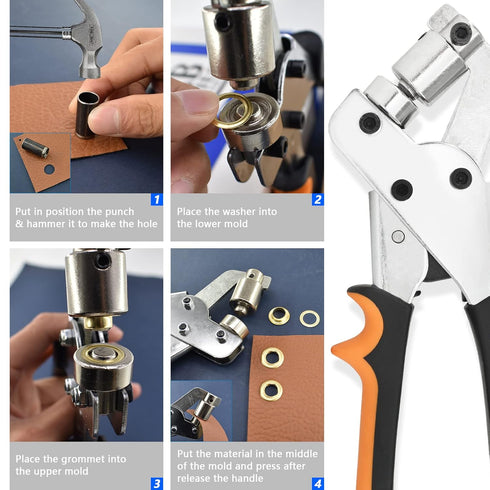 1
Put in position the punch & hammer it to make the hole

2
Place the washer into the lower mold

Place the grommet into the upper mold
3

Put the material in the middle of the mold and press after release the handle
4