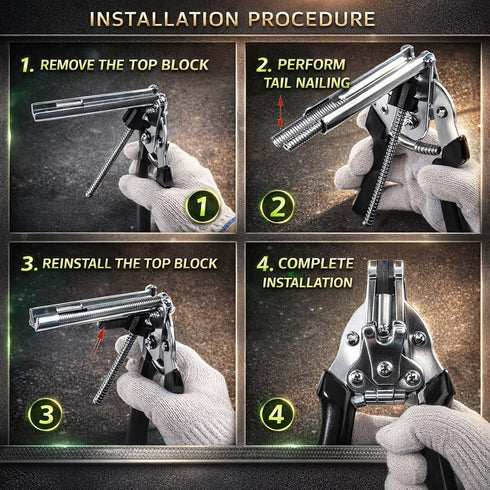 INSTALLATION PROCEDURE

1. REMOVE THE TOP BLOCK

1

2. PERFORM TAIL NAILING

2

3. REINSTALL THE TOP BLOCK

3

4. COMPLETE INSTALLATION

4