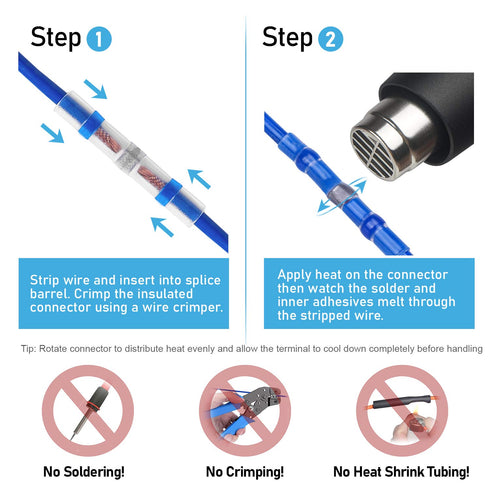 Step 1

Strip wire and insert into splice barrel. Crimp the insulated connector using a wire crimper.

Step 2

Apply heat on the connector then watch the solder and inner adhesives melt through the stripped wire.

Tip: Rotate connector to distribute heat evenly and allow the terminal to cool down completely before handling

No Soldering!

No Crimping!

No Heat Shrink Tubing!