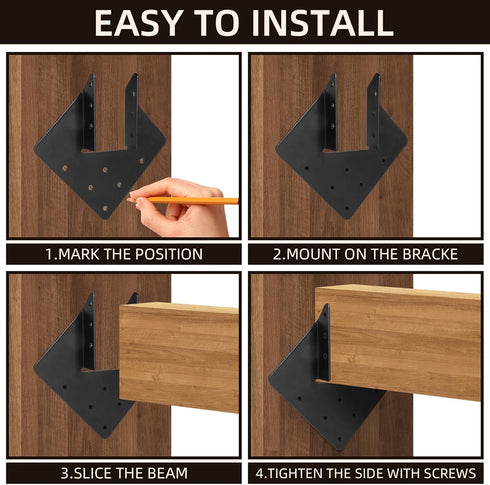 EASY TO INSTALL

1.MARK THE POSITION

2.MOUNT ON THE BRACKE

3.SLICE THE BEAM

4.TIGHTEN THE SIDE WITH SCREWS