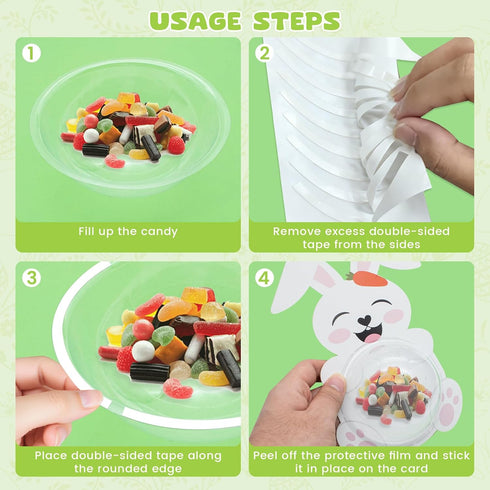 USAGE STEPS

1
Fill up the candy

2
Remove excess double-sided tape from the sides

3
Place double-sided tape along the rounded edge

4
Peel off the protective film and stick it in place on the card