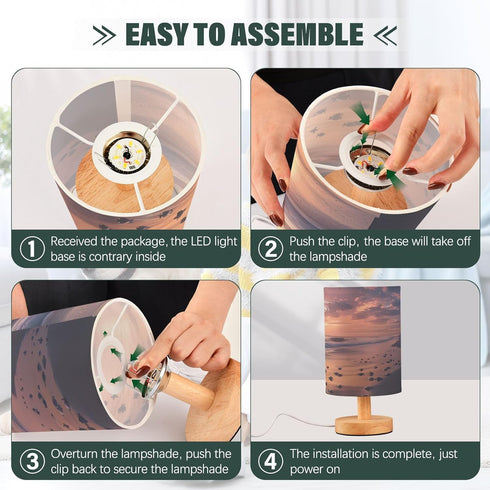 EASY TO ASSEMBLE

① Received the package, the LED light base is contrary inside

② Push the clip, the base will take off the lampshade

③ Overturn the lampshade, push the clip back to secure the lampshade

④ The installation is complete, just power on