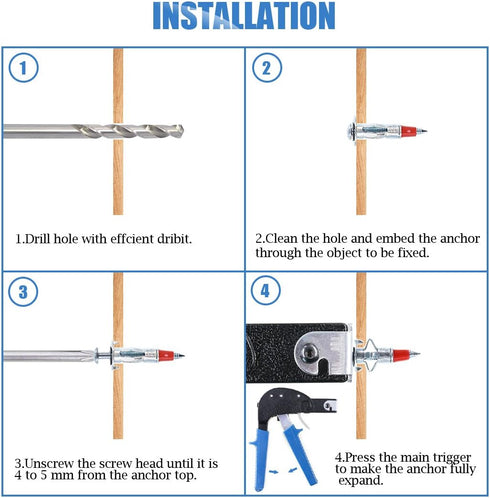 INSTALLATION

1

1.Drill hole with effcient dribit.

2

2.Clean the hole and embed the anchor through the object to be fixed.

3

3.Unscrew the screw head until it is 4 to 5 mm from the anchor top.

4

4.Press the main trigger to make the anchor fully expand.