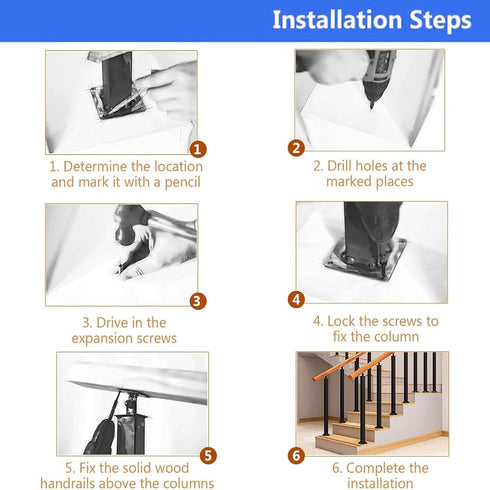 Installation Steps

1

1. Determine the location and mark it with a pencil

2

2. Drill holes at the marked places

3

3. Drive in the expansion screws

4

4. Lock the screws to fix the column

5

5. Fix the solid wood handrails above the columns

6

6. Complete the installation