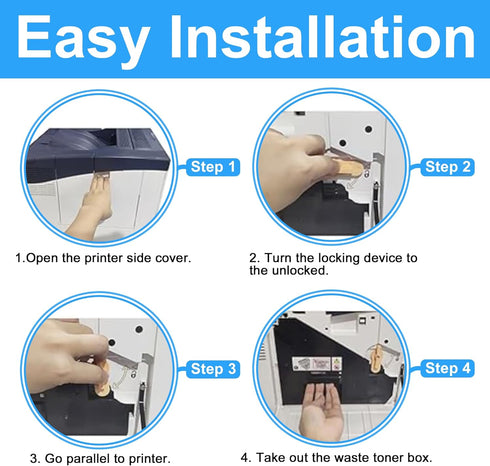 Easy Installation

Step 1

1.Open the printer side cover.

Step 2

2. Turn the locking device to the unlocked.

Step 3

3. Go parallel to printer.

Step 4

4. Take out the waste toner box.