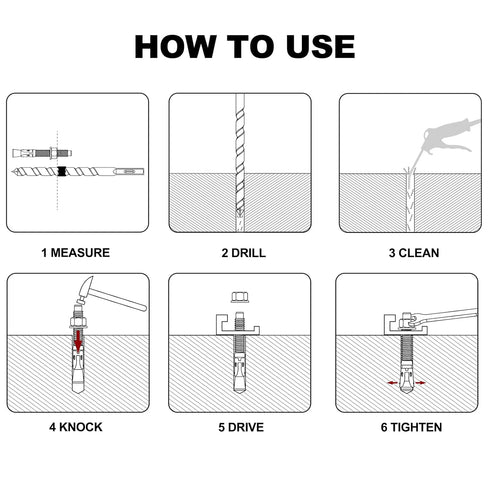 HOW TO USE

1 MEASURE

2 DRILL

3 CLEAN

4 KNOCK

5 DRIVE

6 TIGHTEN