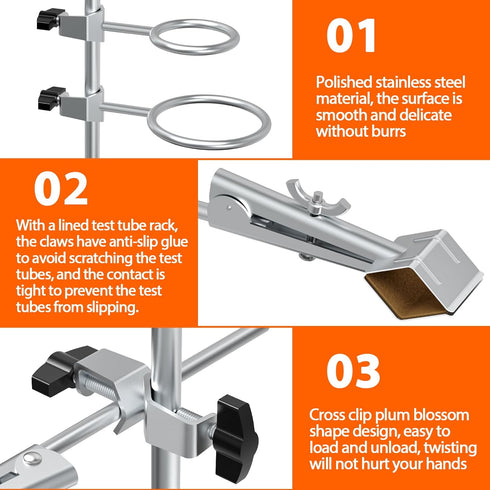 01

Polished stainless steel material, the surface is smooth and delicate without burrs

02

With a lined test tube rack, the claws have anti-slip glue to avoid scratching the test tubes, and the contact is tight to prevent the test tubes from slipping.

03

Cross clip plum blossom shape design, easy to load and unload, twisting will not hurt your hands