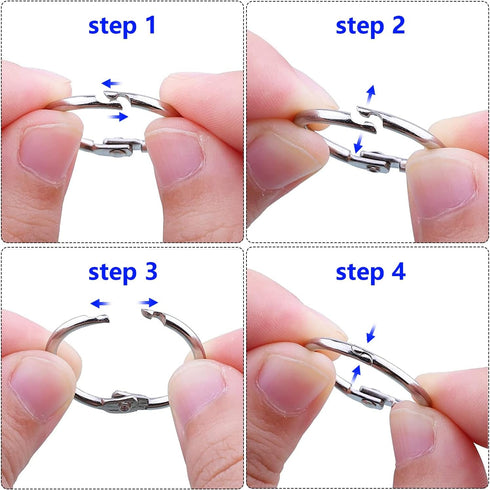 step 1

step 2

step 3

step 4