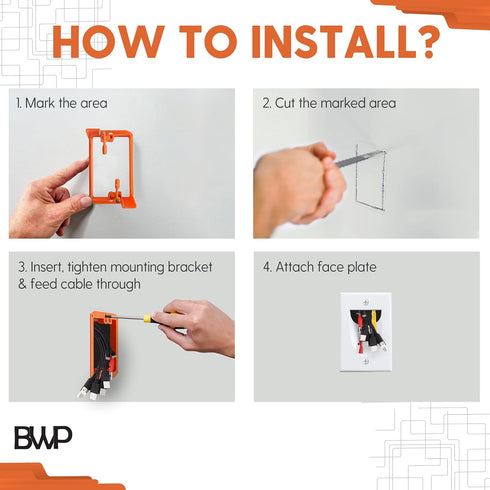 HOW TO INSTALL?

1. Mark the area

2. Cut the marked area

3. Insert, tighten mounting bracket & feed cable through

4. Attach face plate

BWP