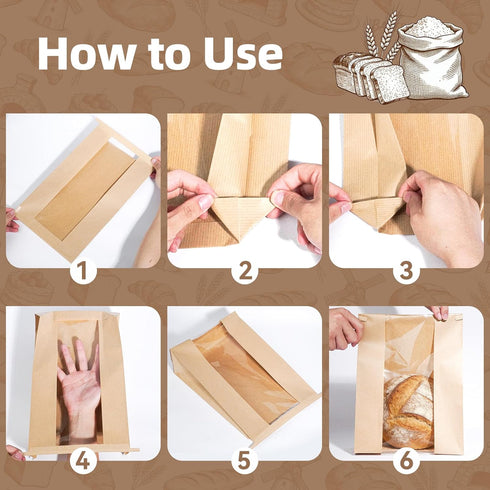 How to Use

1

2

3

4

5

6