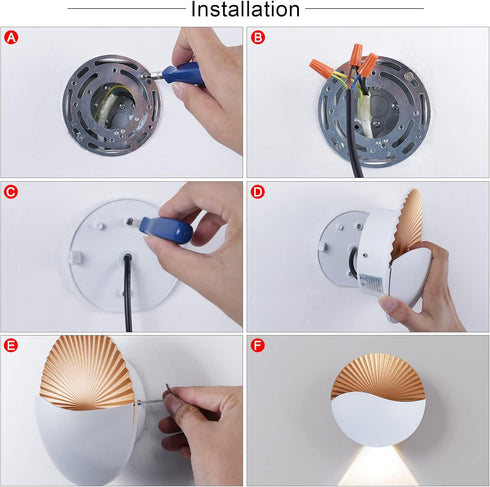 Installation

A

B

C

D

E

F