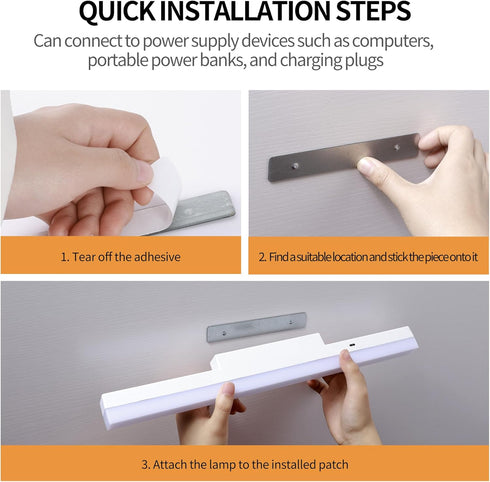 QUICK INSTALLATION STEPS

Can connect to power supply devices such as computers, portable power banks, and charging plugs

1. Tear off the adhesive

2. Find a suitable location and stick the piece onto it

3. Attach the lamp to the installed patch