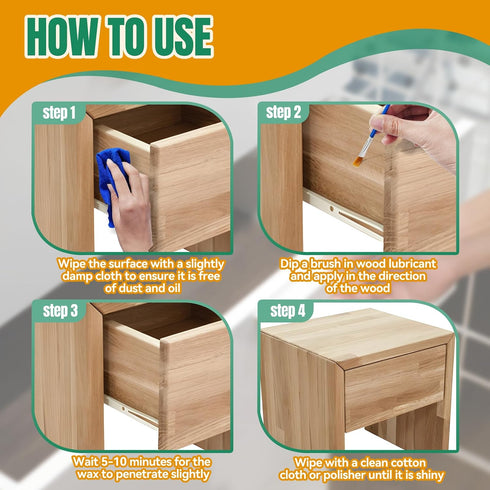 HOW TO USE

step 1

Wipe the surface with a slightly damp cloth to ensure it is free of dust and oil

step 2

Dip a brush in wood lubricant and apply in the direction of the wood

step 3

Wait 5-10 minutes for the wax to penetrate slightly

step 4

Wipe with a clean cotton cloth or polisher until it is shiny