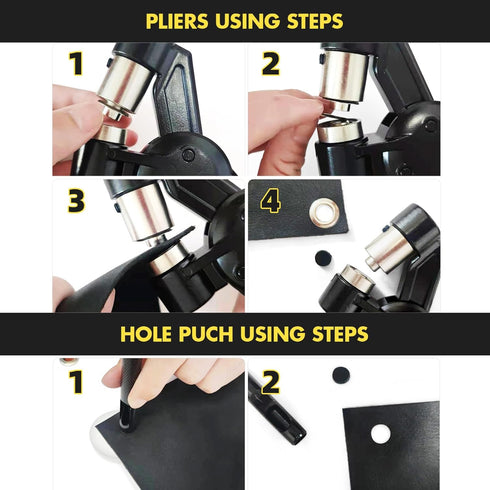 PLIERS USING STEPS

1

2

3

4

HOLE PUCH USING STEPS

1

2