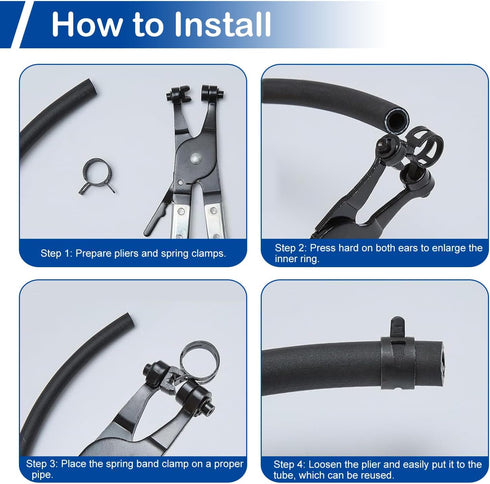 How to Install

Step 1: Prepare pliers and spring clamps.

Step 2: Press hard on both ears to enlarge the inner ring.

Step 3: Place the spring band clamp on a proper pipe.

Step 4: Loosen the plier and easily put it to the tube, which can be reused.