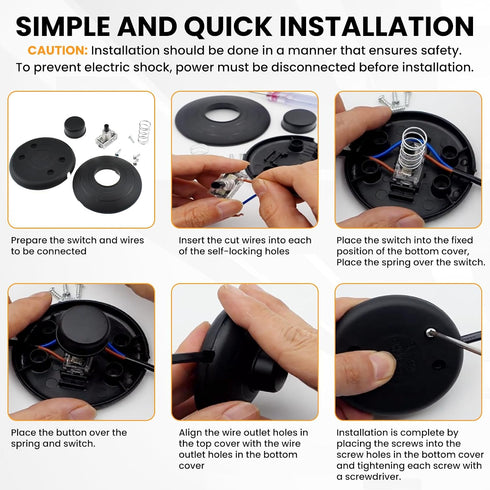 SIMPLE AND QUICK INSTALLATION

CAUTION: Installation should be done in a manner that ensures safety. To prevent electric shock, power must be disconnected before installation.

Prepare the switch and wires to be connected

Insert the cut wires into each of the self-locking holes

Place the switch into the fixed position of the bottom cover, Place the spring over the switch.

Place the button over the spring and switch.

Align the wire outlet holes in the top cover with the wire outlet holes in the bottom cover

Installation is complete by placing the screws into the screw holes in the bottom cover and tightening each screw with a screwdriver.